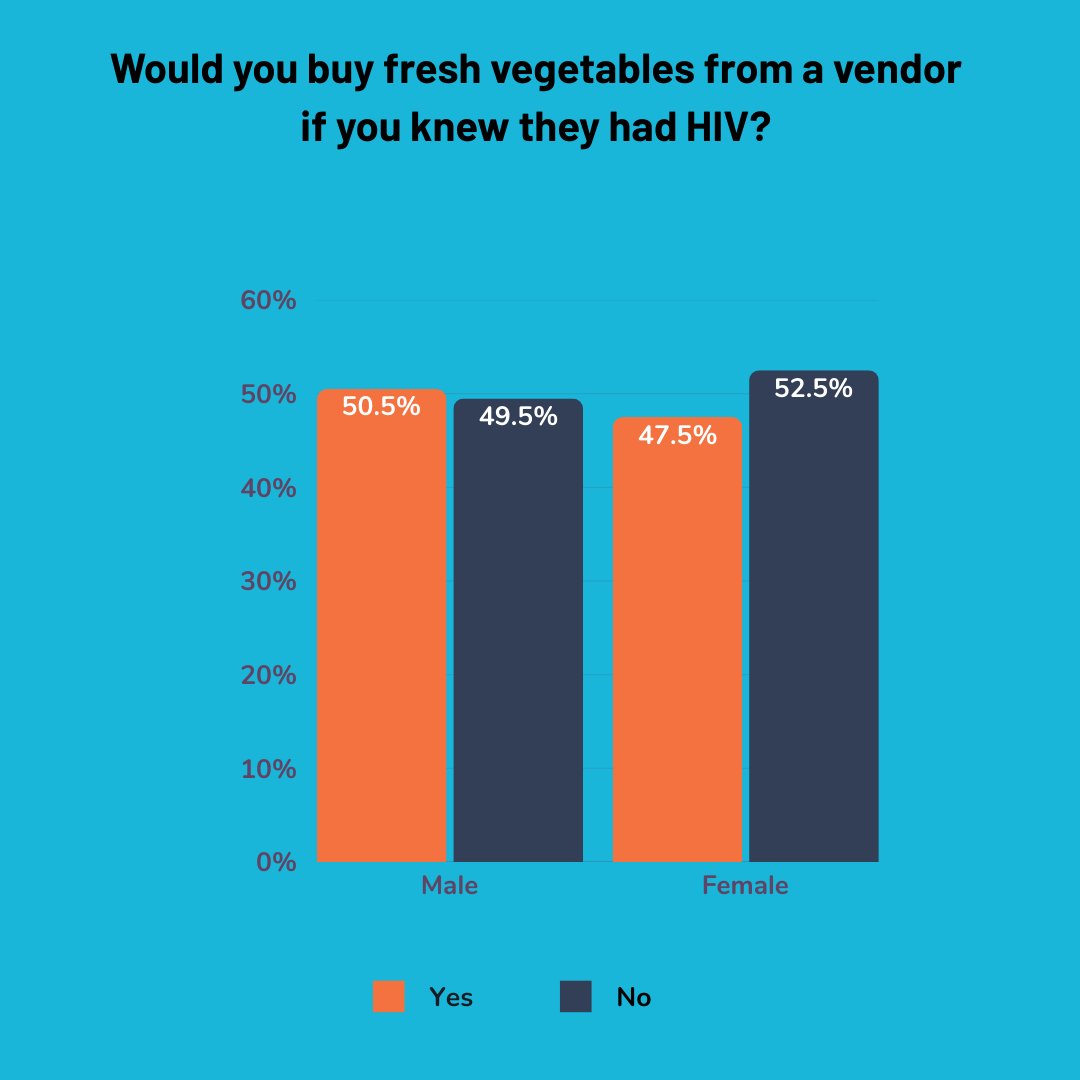 Would you buy fresh vegetables from a vendor if you knew they had HIV?

60%
50%
40%
30%
20%
10%
0%

50.5%
49.5%
47.5%
52.5%

Male
Female

Yes
No