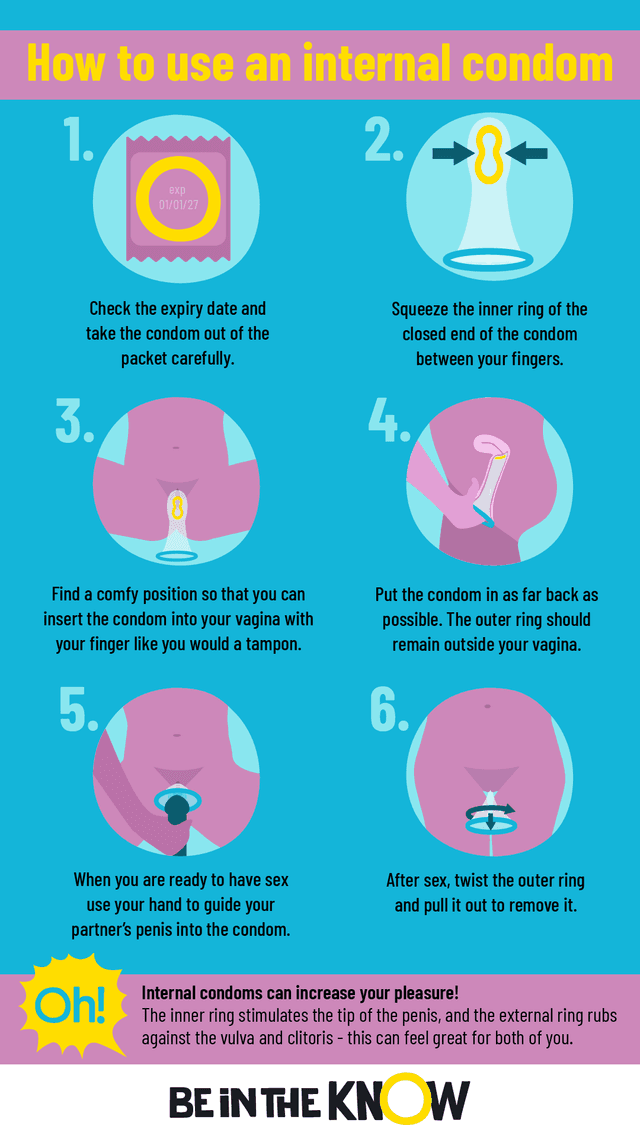 How to use an internal condom

1.

exp 01/01/27

Check the expiry date and take the condom out of the packet carefully.

2.

Squeeze the inner ring of the closed end of the condom between your fingers.

3.

Find a comfy position so that you can insert the condom into your vagina with your finger like you would a tampon.

4.

Put the condom in as far back as possible. The outer ring should remain outside your vagina.

5.

When you are ready to have sex use your hand to guide your partner's penis into the condom.

6.

After sex, twist the outer ring and pull it out to remove it.

Oh!

Internal condoms can increase your pleasure!
The inner ring stimulates the tip of the penis, and the external ring rubs against the vulva and clitoris - this can feel great for both of you.

BE IN THE KNOW