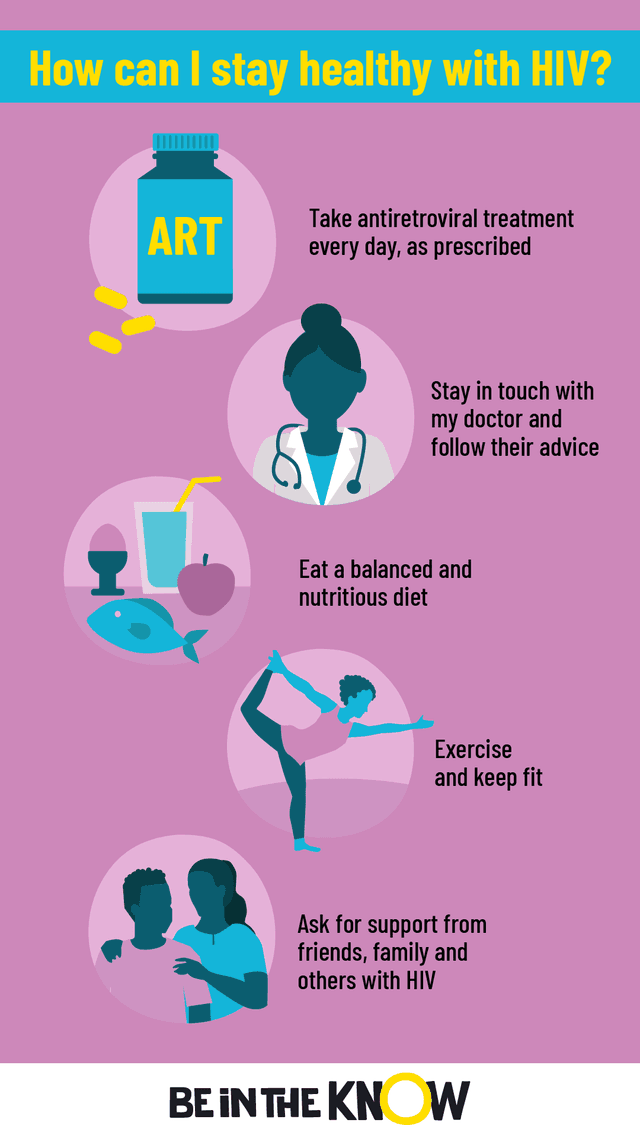 How can I stay healthy with HIV?

ART

Take antiretroviral treatment every day, as prescribed

Stay in touch with my doctor and follow their advice

Eat a balanced and nutritious diet

Exercise and keep fit

Ask for support from friends, family and others with HIV

BE IN THE KNOW